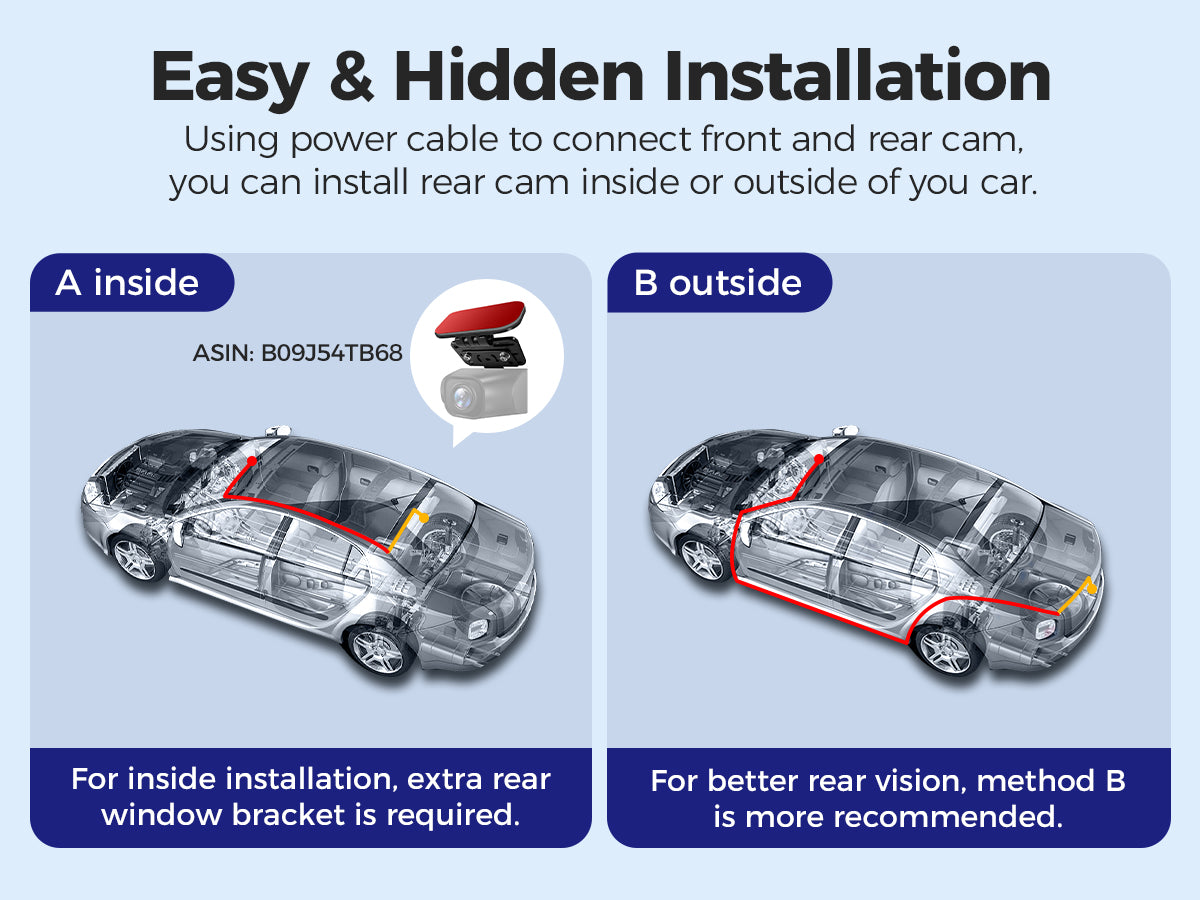 Easy & Hidden Installation

Using power cable to connect front and rear cam, you can install rear cam inside or outside of you car.

A inside

ASIN: B09J54TB68

For inside installation, extra rear window bracket is required.

B outside

For better rear vision, method B is more recommended.